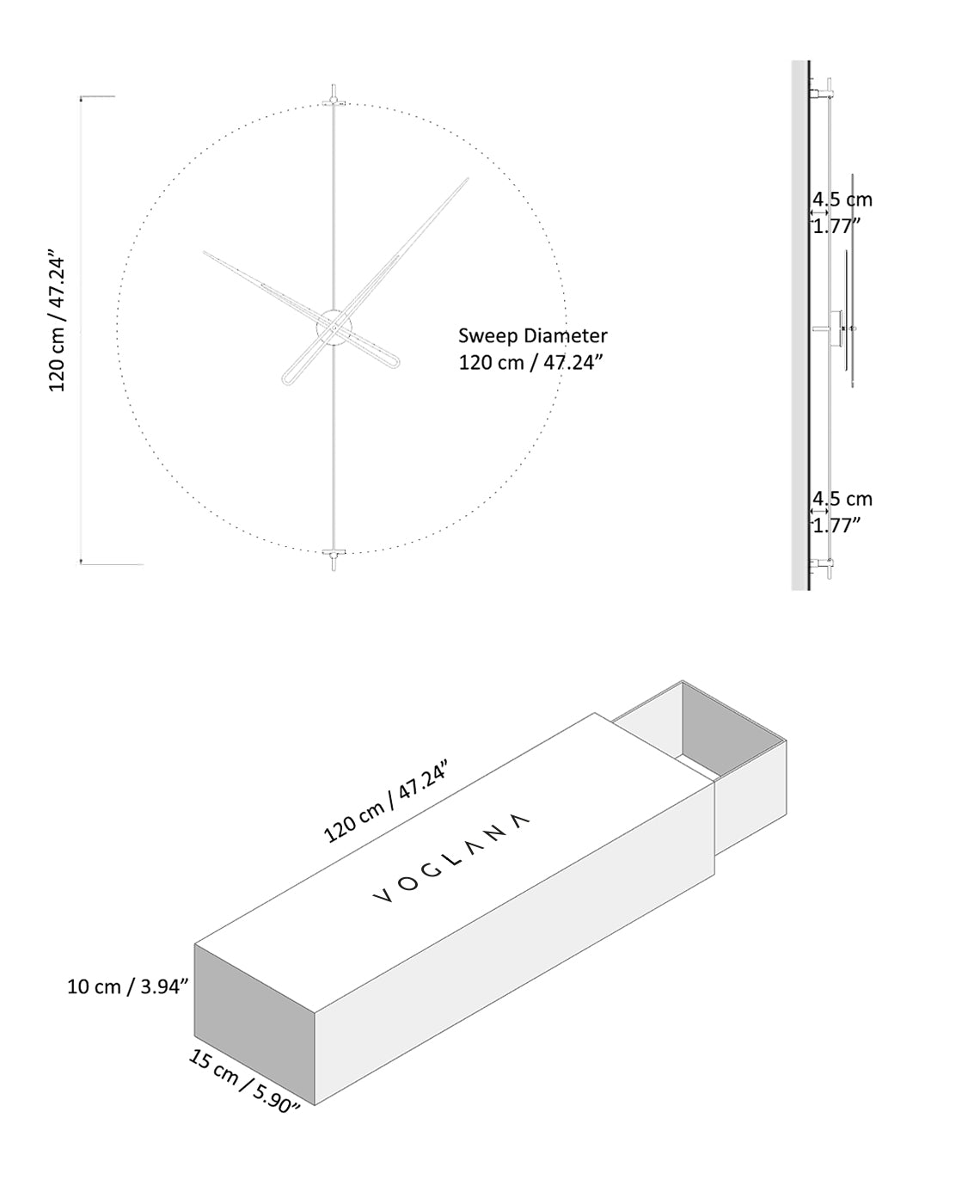 120 cm / 47.24”

Sweep Diameter
120 cm / 47.24”

4.5 cm
1.77”

4.5 cm
1.77”

120 cm / 47.24”

VOGLANA

10 cm / 3.94”

15 cm / 5.90”